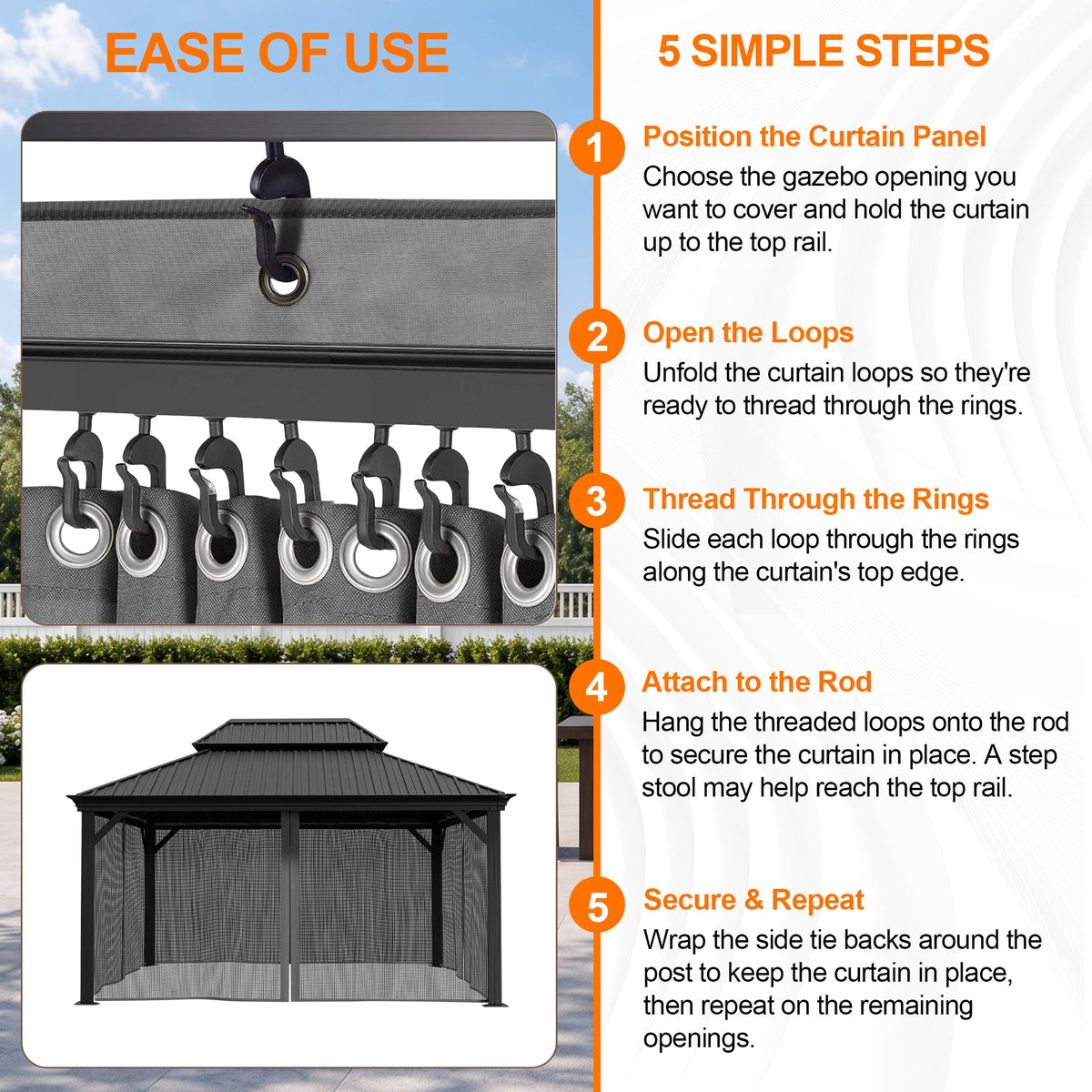 EASE OF USE

5 SIMPLE STEPS

1
Position the Curtain Panel
Choose the gazebo opening you want to cover and hold the curtain up to the top rail.

2
Open the Loops
Unfold the curtain loops so they're ready to thread through the rings.

3
Thread Through the Rings
Slide each loop through the rings along the curtain's top edge.

4
Attach to the Rod
Hang the threaded loops onto the rod to secure the curtain in place. A step stool may help reach the top rail.

5
Secure & Repeat
Wrap the side tie backs around the post to keep the curtain in place, then repeat on the remaining openings.