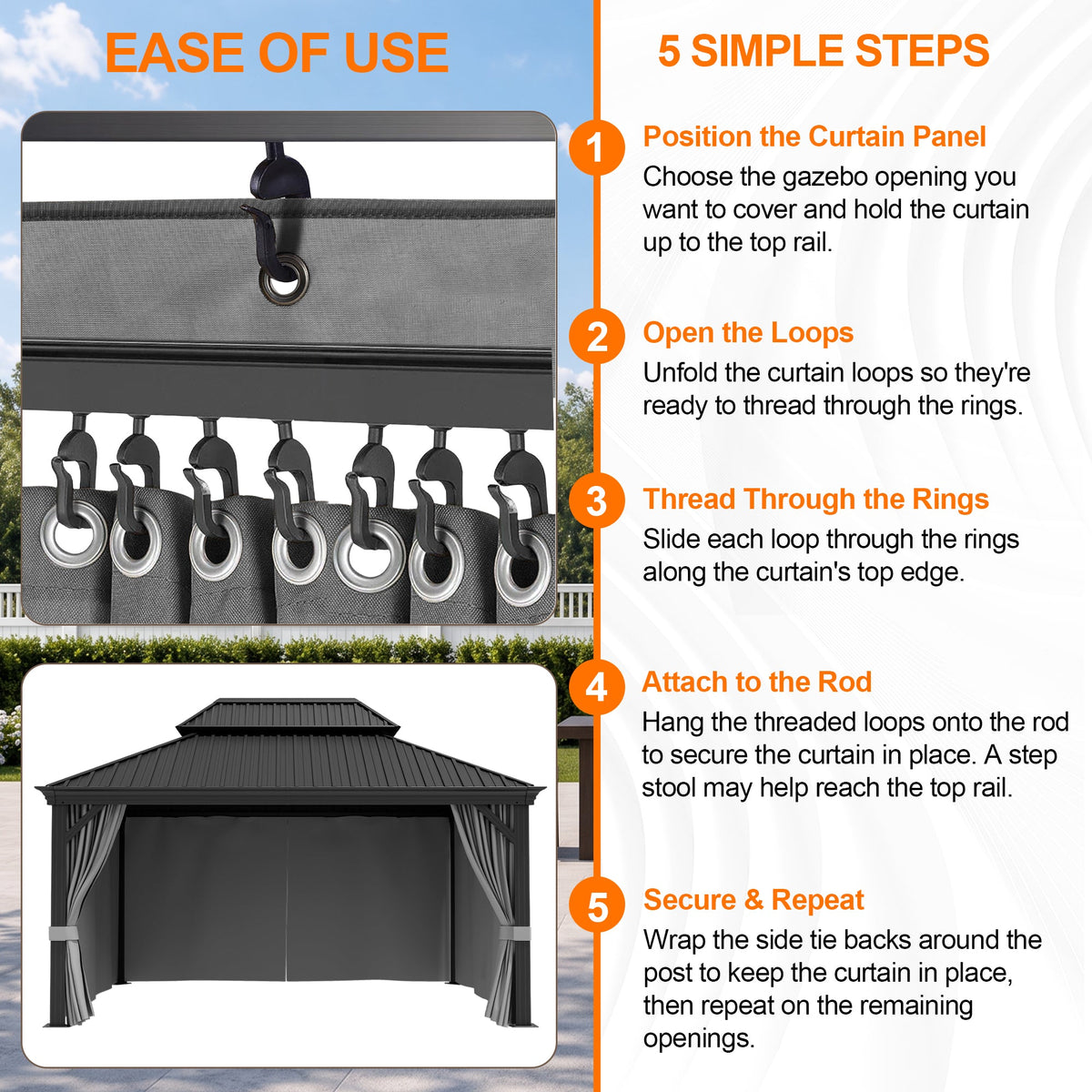 EASE OF USE

5 SIMPLE STEPS

1
Position the Curtain Panel
Choose the gazebo opening you want to cover and hold the curtain up to the top rail.

2
Open the Loops
Unfold the curtain loops so they're ready to thread through the rings.

3
Thread Through the Rings
Slide each loop through the rings along the curtain's top edge.

4
Attach to the Rod
Hang the threaded loops onto the rod to secure the curtain in place. A step stool may help reach the top rail.

5
Secure & Repeat
Wrap the side tie backs around the post to keep the curtain in place, then repeat on the remaining openings.