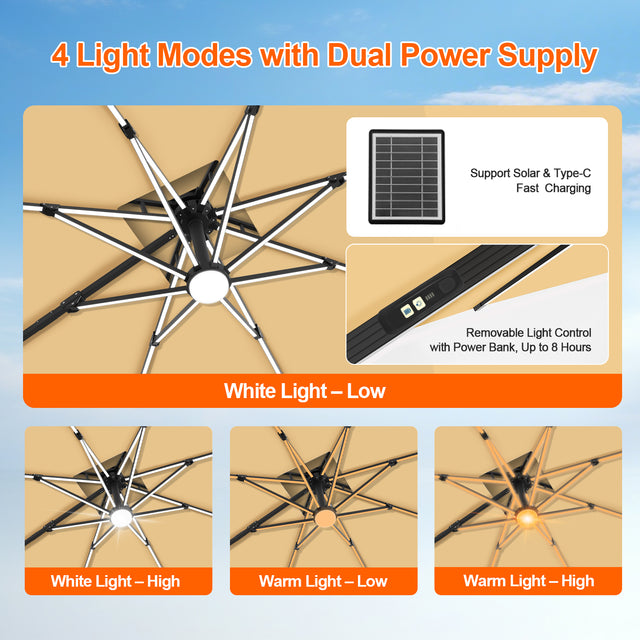 4 Light Modes with Dual Power Supply

Support Solar & Type-C Fast Charging

Removable Light Control with Power Bank, Up to 8 Hours

White Light – Low

White Light – High

Warm Light – Low

Warm Light – High