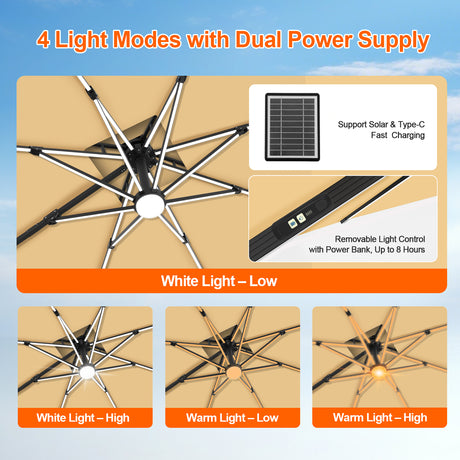 4 Light Modes with Dual Power Supply

Support Solar & Type-C Fast Charging

Removable Light Control with Power Bank, Up to 8 Hours

White Light – Low

White Light – High

Warm Light – Low

Warm Light – High