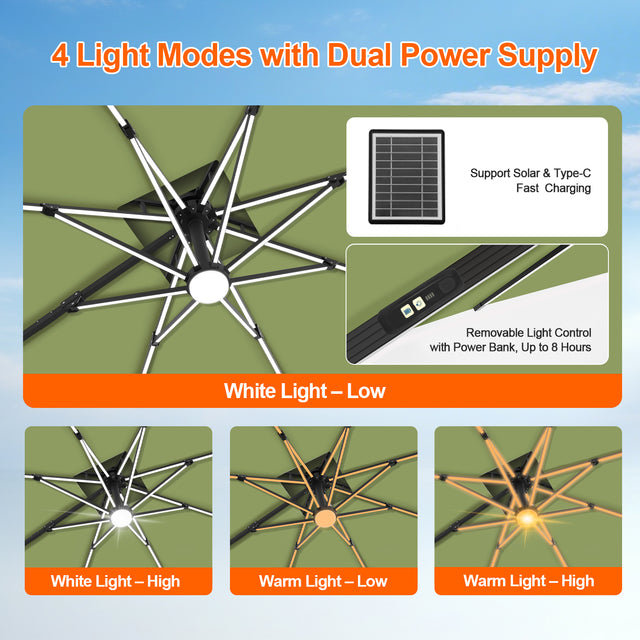 4 Light Modes with Dual Power Supply

Support Solar & Type-C Fast Charging

Removable Light Control with Power Bank, Up to 8 Hours

White Light – Low

White Light – High

Warm Light – Low

Warm Light – High