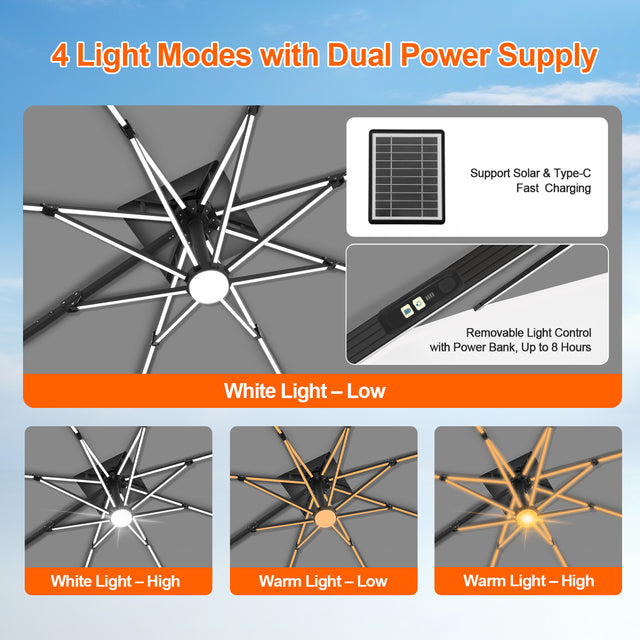 4 Light Modes with Dual Power Supply

Support Solar & Type-C Fast Charging

Removable Light Control with Power Bank, Up to 8 Hours

White Light – Low

White Light – High

Warm Light – Low

Warm Light – High