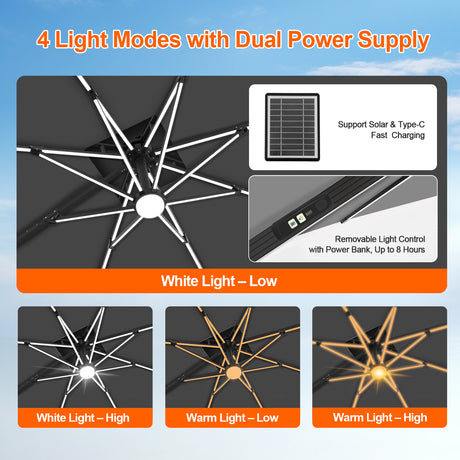 4 Light Modes with Dual Power Supply

Support Solar & Type-C Fast Charging

Removable Light Control with Power Bank, Up to 8 Hours

White Light – Low

White Light – High

Warm Light – Low

Warm Light – High