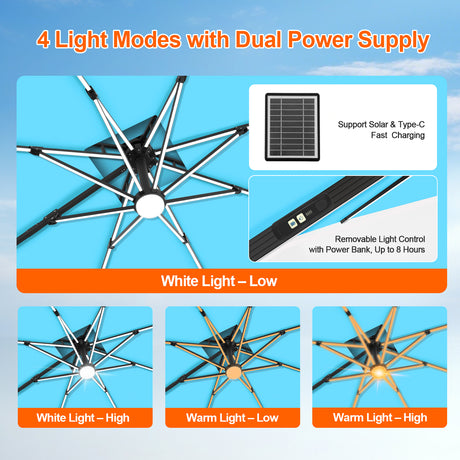 4 Light Modes with Dual Power Supply

Support Solar & Type-C Fast Charging

Removable Light Control with Power Bank, Up to 8 Hours

White Light – Low

White Light – High

Warm Light – Low

Warm Light – High