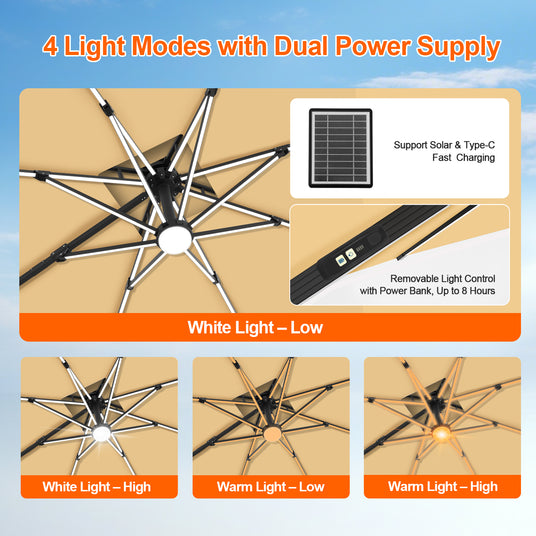 4 Light Modes with Dual Power Supply

Support Solar & Type-C Fast Charging

Removable Light Control with Power Bank, Up to 8 Hours

White Light – Low

White Light – High

Warm Light – Low

Warm Light – High