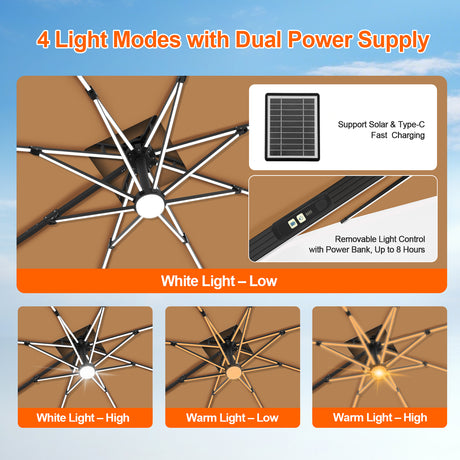 4 Light Modes with Dual Power Supply

Support Solar & Type-C Fast Charging

Removable Light Control with Power Bank, Up to 8 Hours

White Light – Low

White Light – High

Warm Light – Low

Warm Light – High